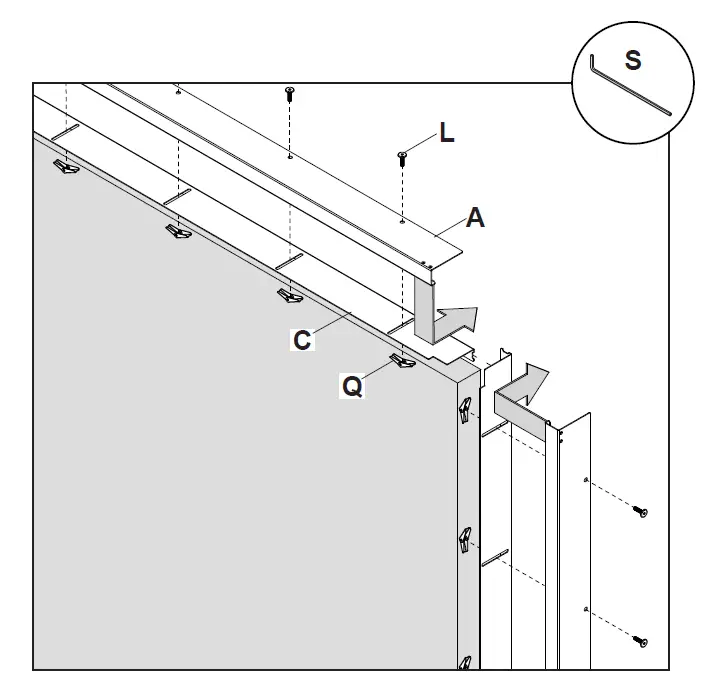 S
L
A
C
Q