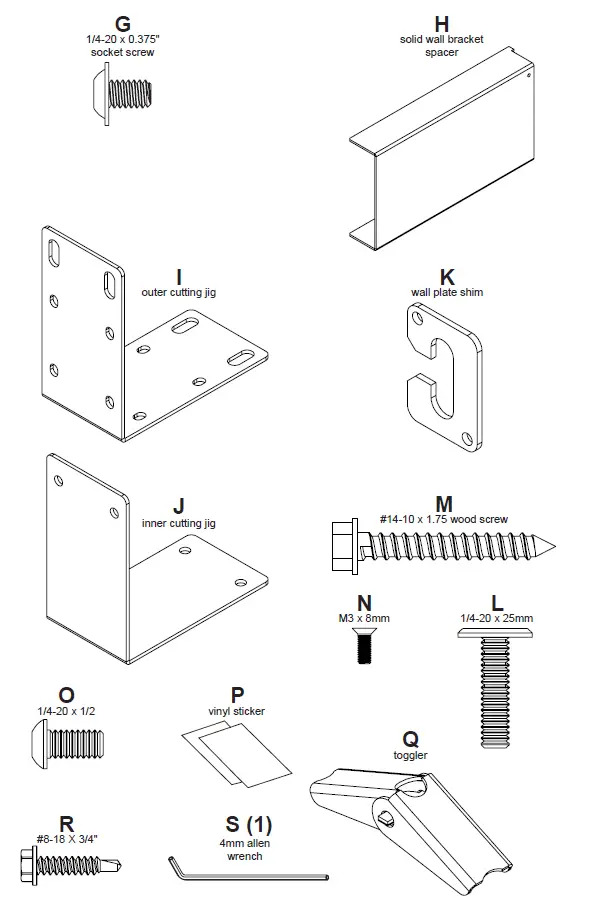 G
1/4-20 x 0.375"
socket screw

H
solid wall bracket
spacer

I
outer cutting jig

K
wall plate shim

J
inner cutting jig

M
#14-10 x 1.75 wood screw

N
M3 x 8mm

L
1/4-20 x 25mm

O
1/4-20 x 1/2

P
vinyl sticker

Q
toggler

R
#8-18 X 3/4"

S (1)
4mm allen
wrench