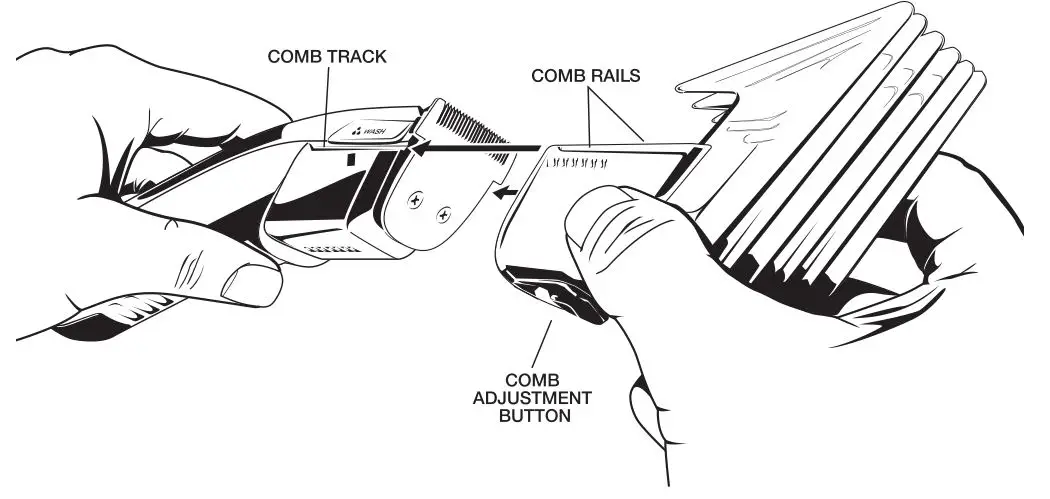 COMB TRACK
COMB RAILS
WASH
COMB ADJUSTMENT BUTTON