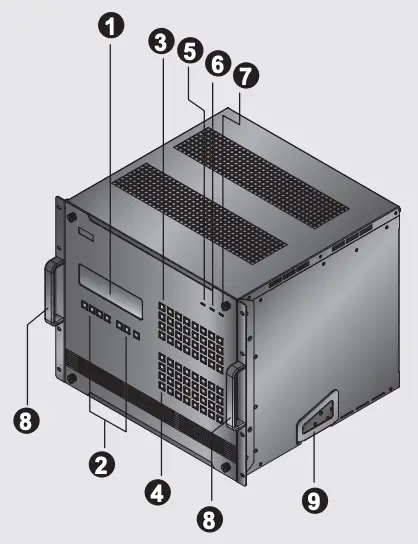 1
3
5
6
7
8
2
4
8
9