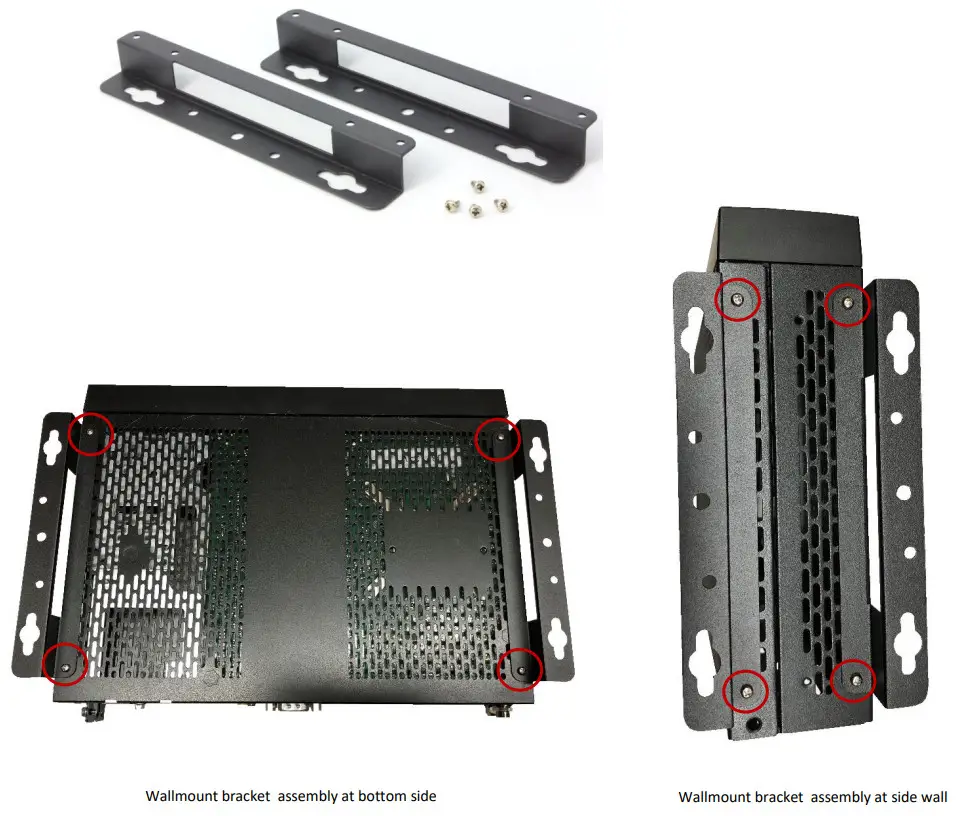 Wallmount bracket assembly at bottom side

Wallmount bracket assembly at side wall