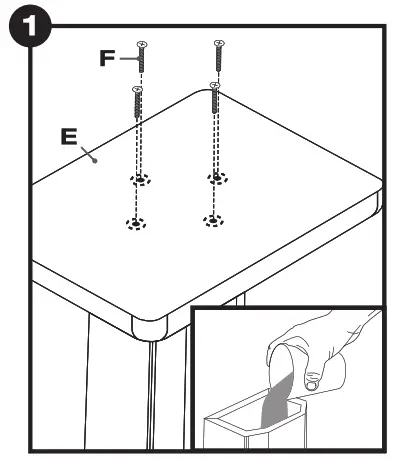 1

F

E