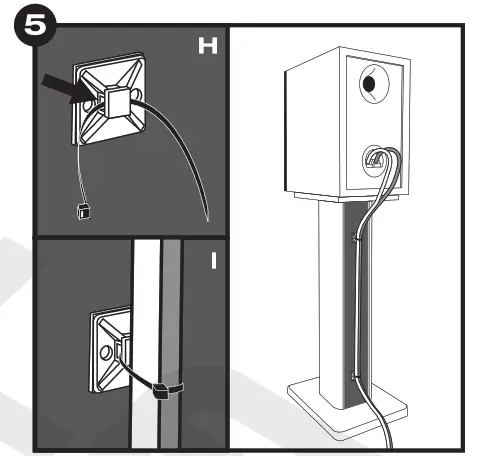 5

H

I