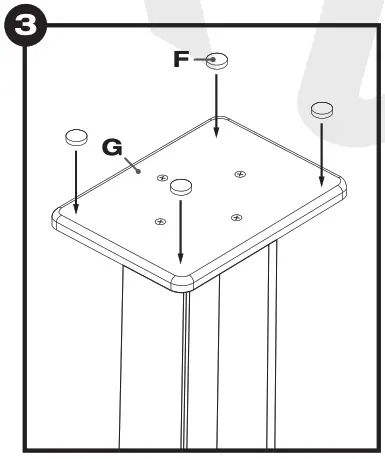 3

F

G