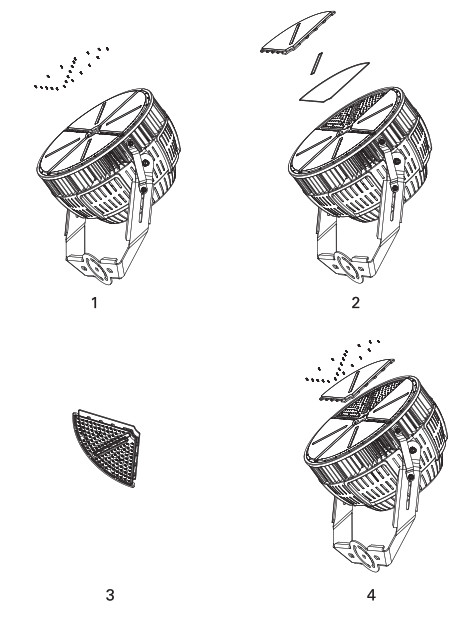 1

2

3

4