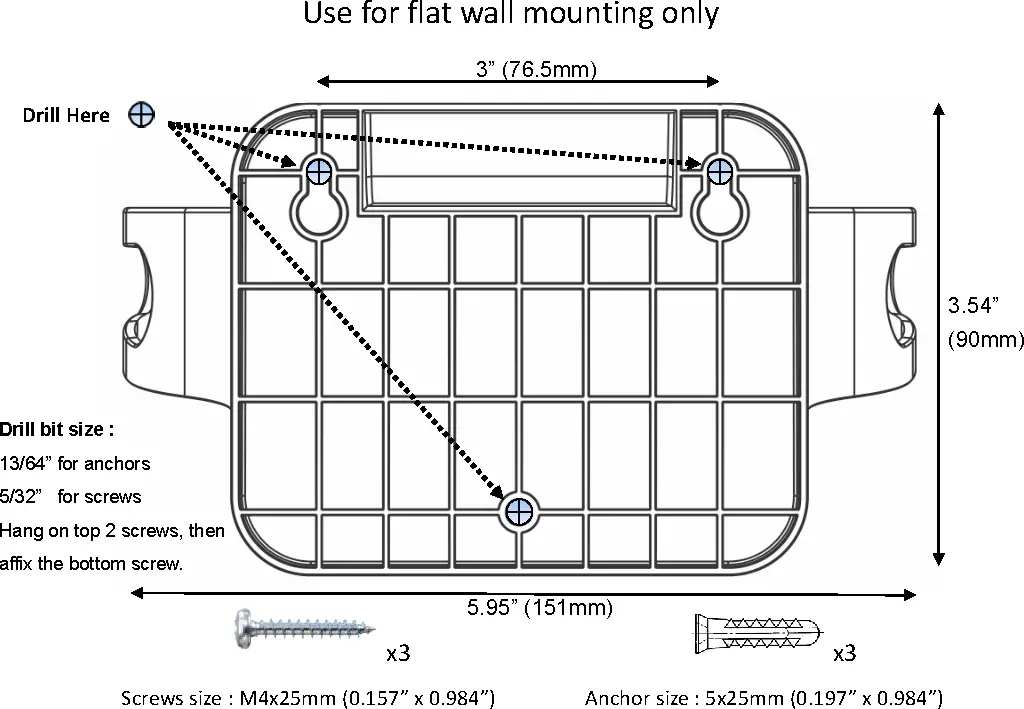 Use for flat wall mounting only

3” (76.5mm)

Drill Here

3.54” (90mm)

Drill bit size :
13/64” for anchors
5/32” for screws
Hang on top 2 screws, then affix the bottom screw.

5.95” (151mm)

x3

x3

Screws size : M4x25mm (0.157” x 0.984”)

Anchor size : 5x25mm (0.197” x 0.984”)