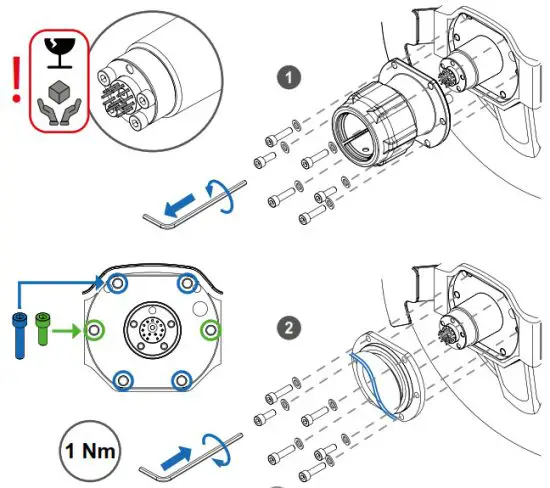 !

1

2

1 Nm