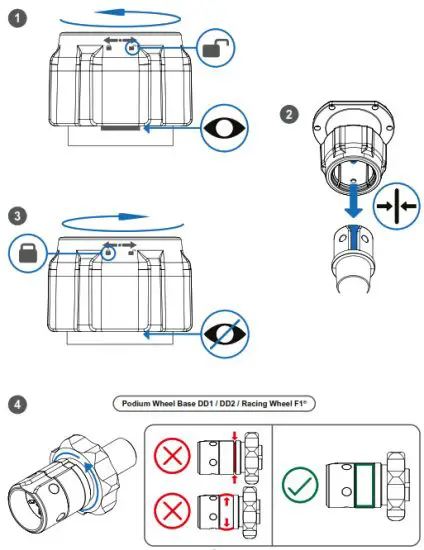 1

2

3

4

Podium Wheel Base DD1 / DD2 / Racing Wheel F1®