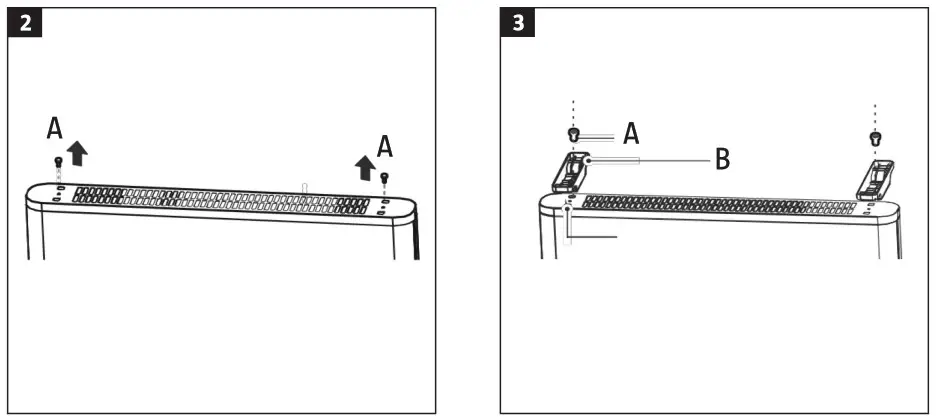 2

A

A

3

A

B