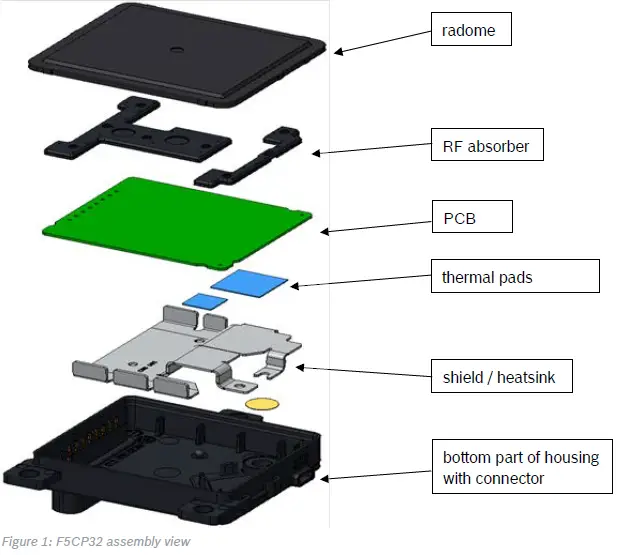 radome

RF absorber

PCB

thermal pads

shield / heatsink

bottom part of housing with connector

Figure 1: F5CP32 assembly view