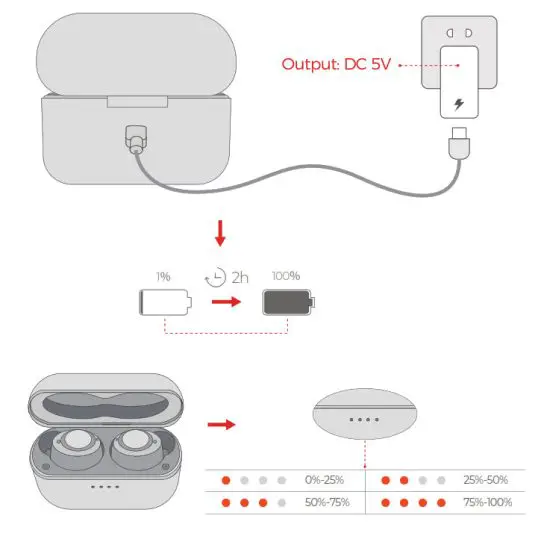 Output: DC 5V

1%

2h

100%

0%-25%

25%-50%

50%-75%

75%-100%