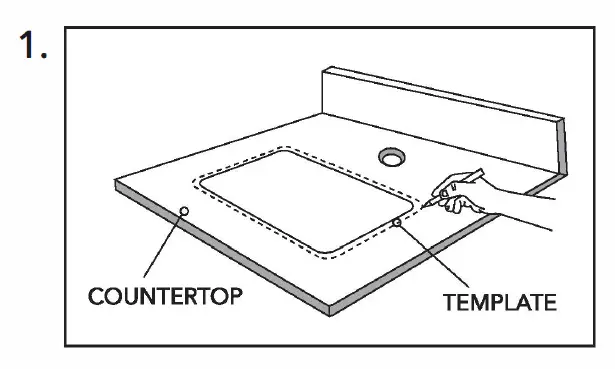 1.

COUNTERTOP

TEMPLATE