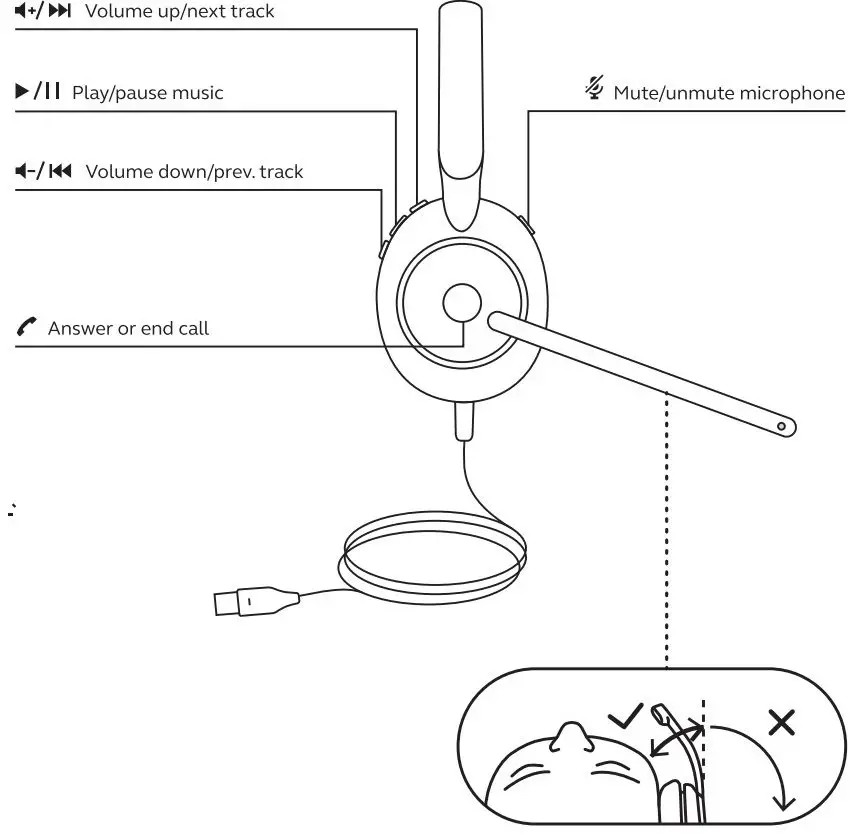 Volume up/next track

Play/pause music

Mute/unmute microphone

Volume down/prev. track

Answer or end call