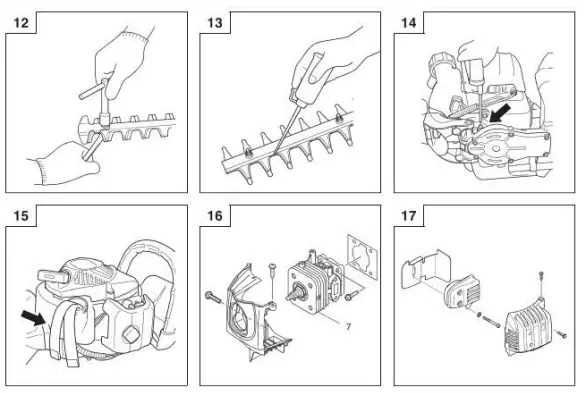 12

13

14

15

16

7

17