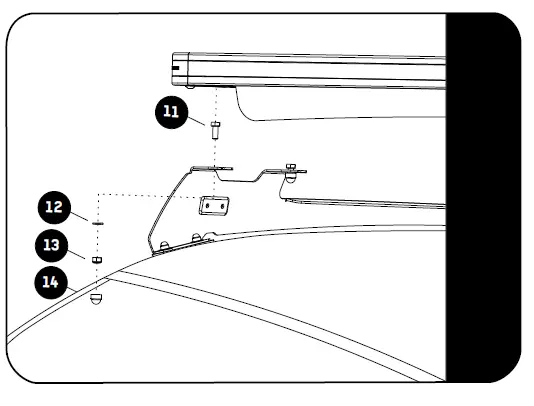 11

12

13

14