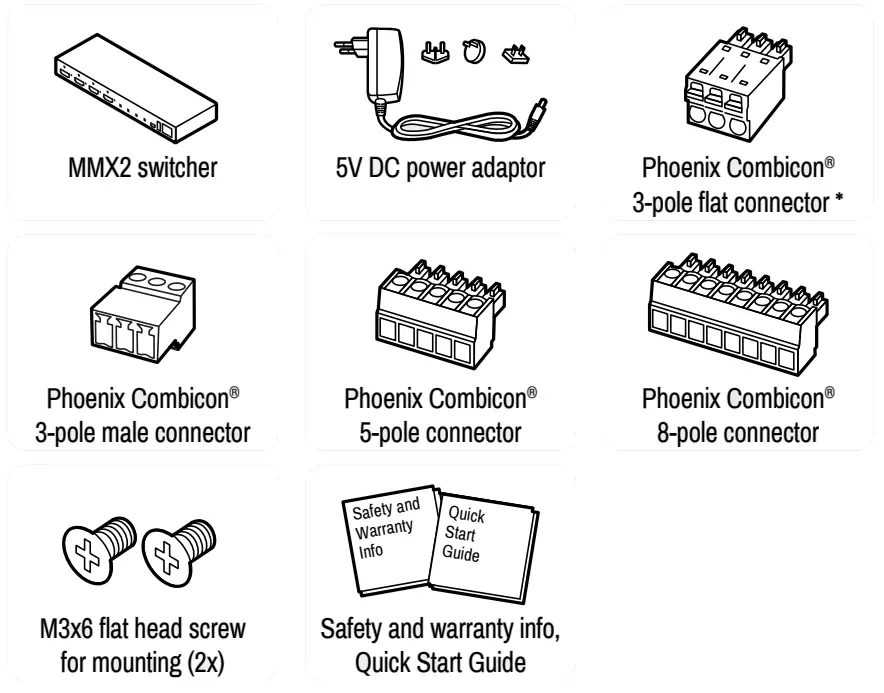 MMX2 switcher

5V DC power adaptor

Phoenix Combicon®
3-pole flat connector *

Phoenix Combicon®
3-pole male connector

Phoenix Combicon®
5-pole connector

Phoenix Combicon®
8-pole connector

M3x6 flat head screw
for mounting (2x)

Safety and Warranty Info

Quick Start Guide

Safety and warranty info,
Quick Start Guide