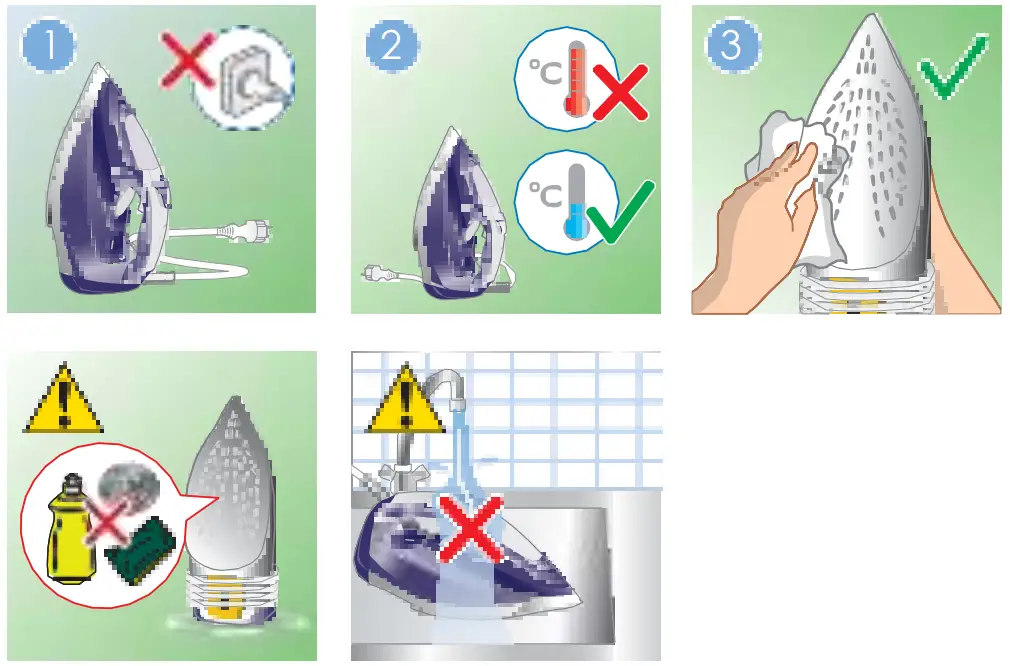 1

2

°C

°C

3