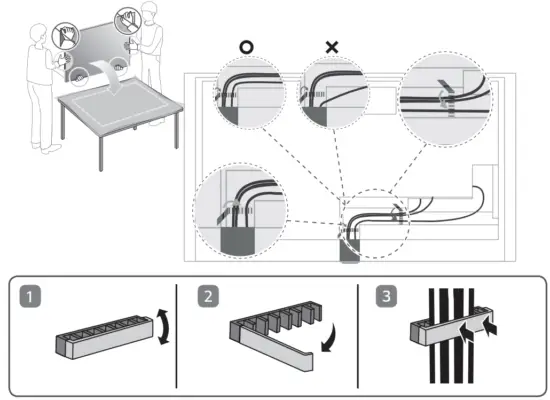 O
X
1
2
3