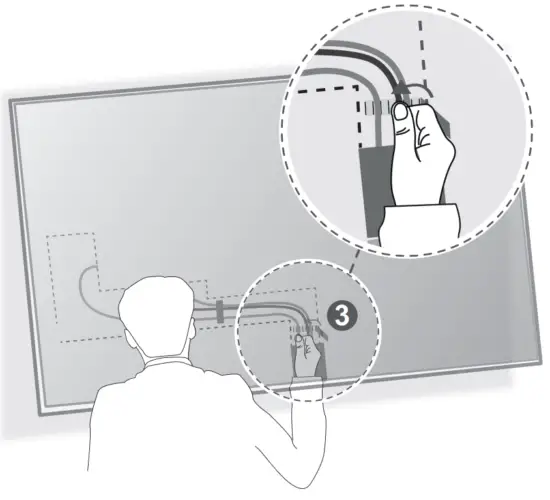 3