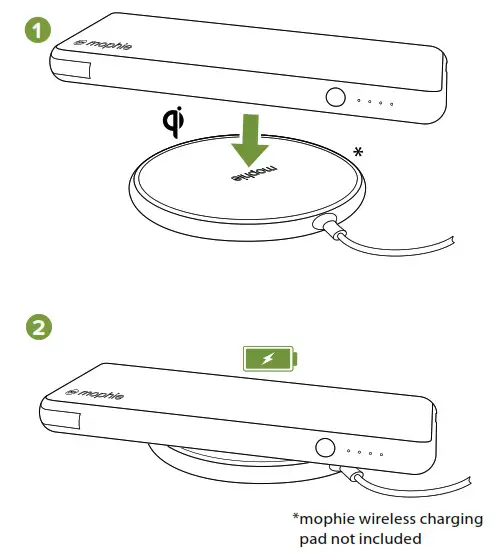 1

mophie

qi

*

mophie

2

mophie

*mophie wireless charging pad not included