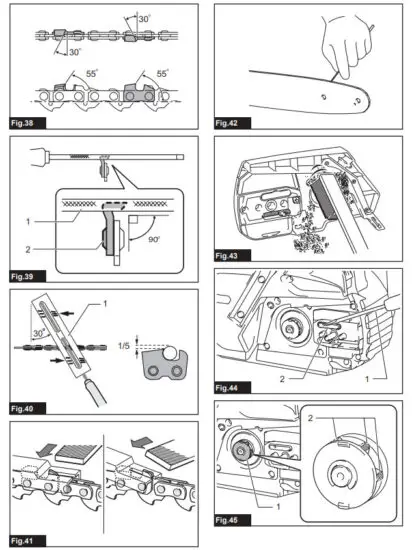 30°
30°
55°
55°
Fig.38

1
2
90°
Fig.39

1
30°
1/5
Fig.40

Fig.41

Fig.42

Fig.43

2
1
Fig.44

2
1
Fig.45