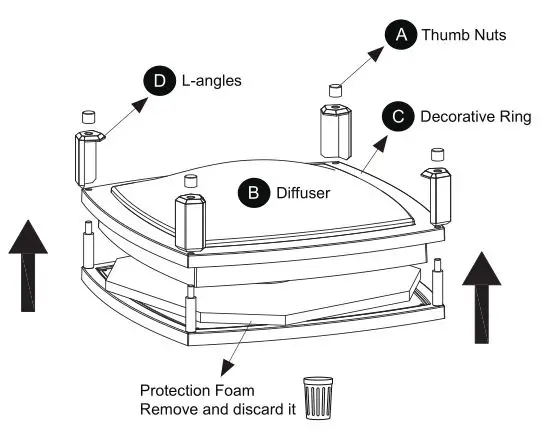 A Thumb Nuts

D L-angles

C Decorative Ring

B Diffuser

Protection Foam
Remove and discard it