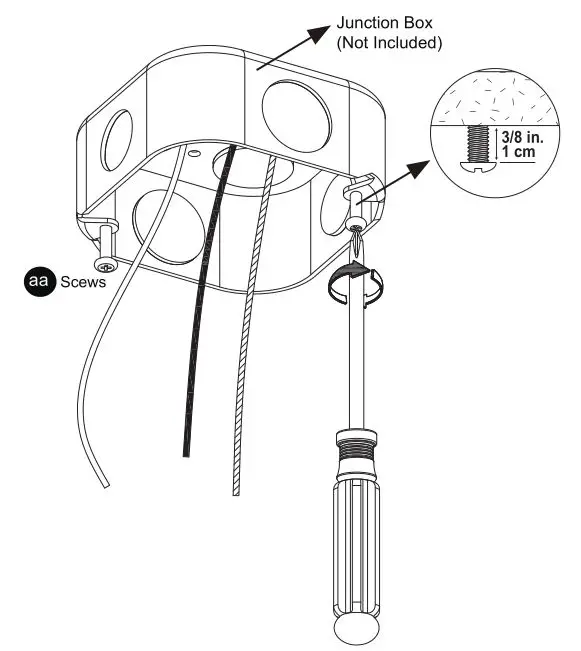 Junction Box
(Not Included)

3/8 in.
1 cm

aa Scews