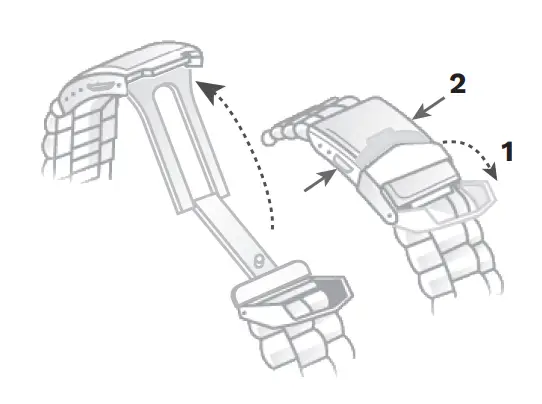 2
1