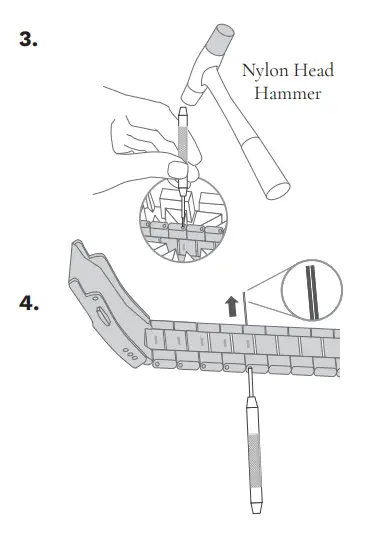 3.

Nylon Head Hammer

4.