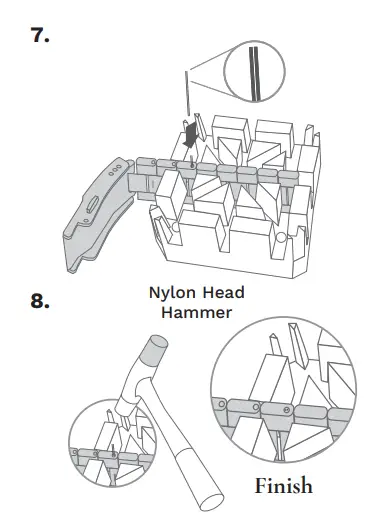 7.

8.

Nylon Head Hammer

Finish