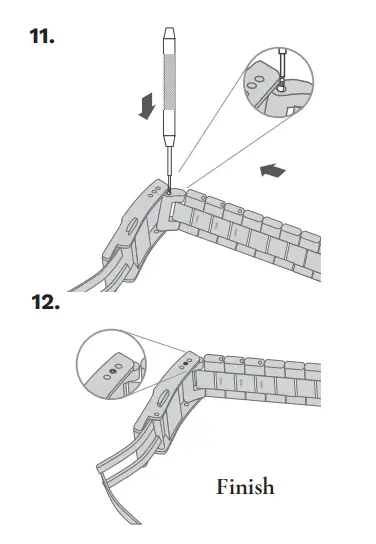 11.

12.

Finish