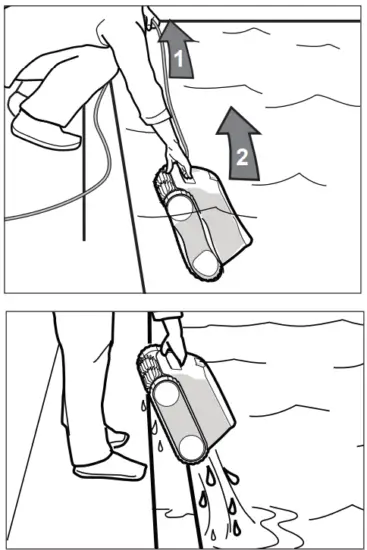 1
2