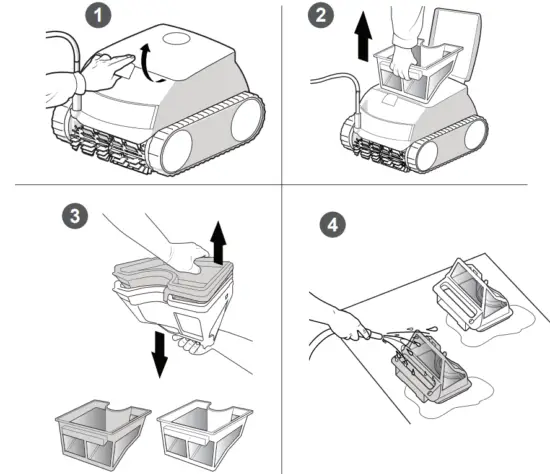 1

2

3

4