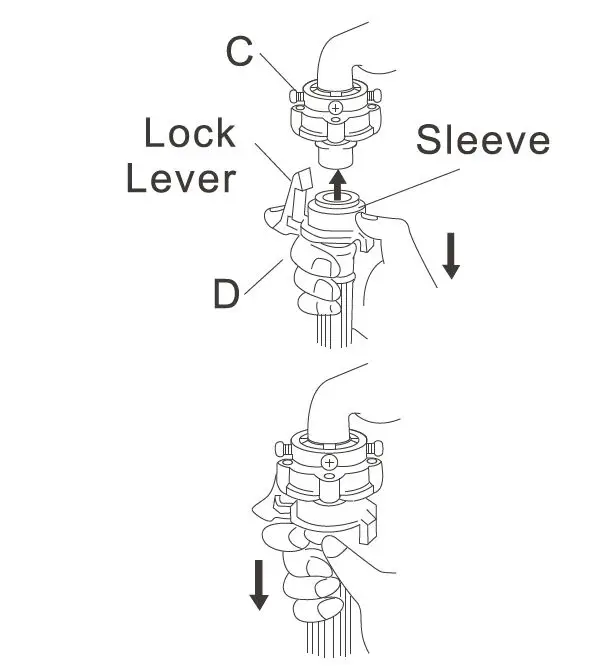 C
Lock Lever
Sleeve
D