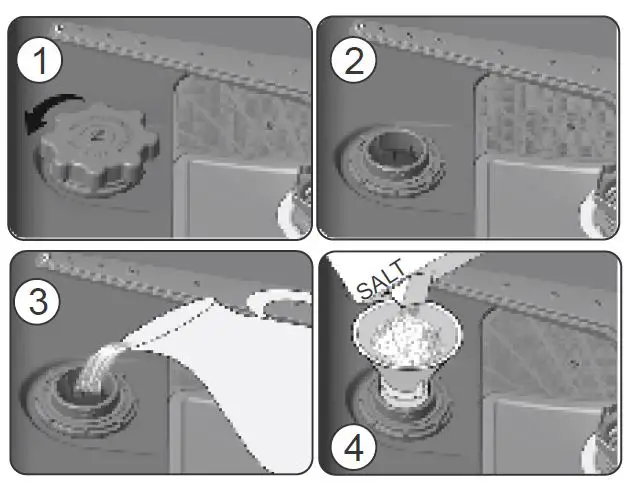 1

2

3

SALT

4