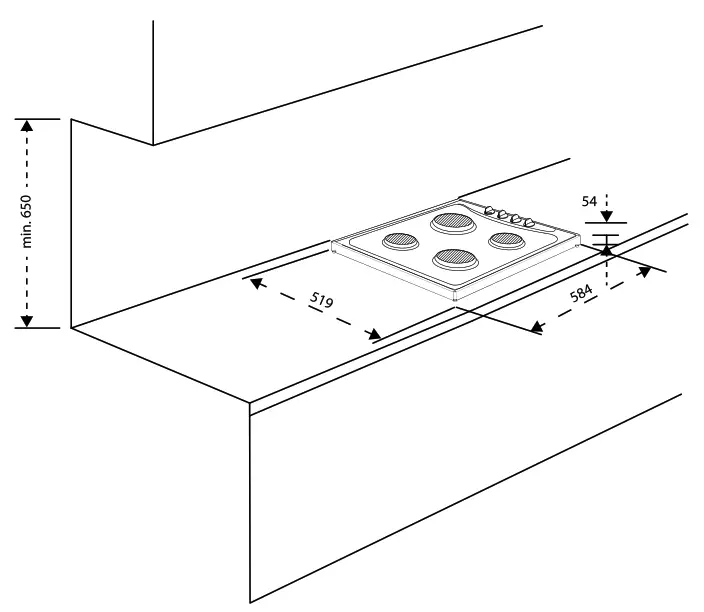 min. 650

54

519

584