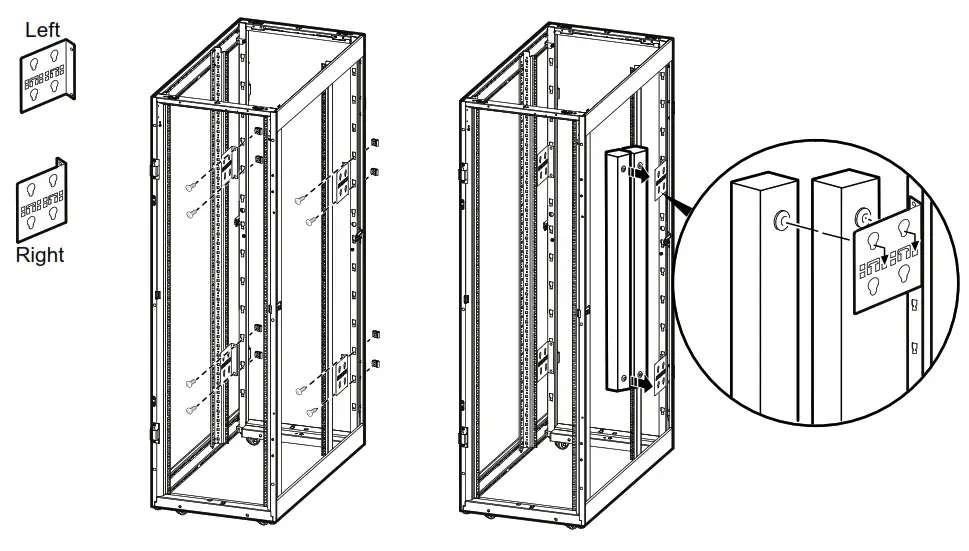 Left

Right