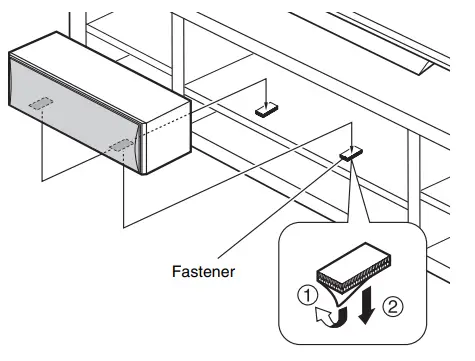 Fastener

①

②