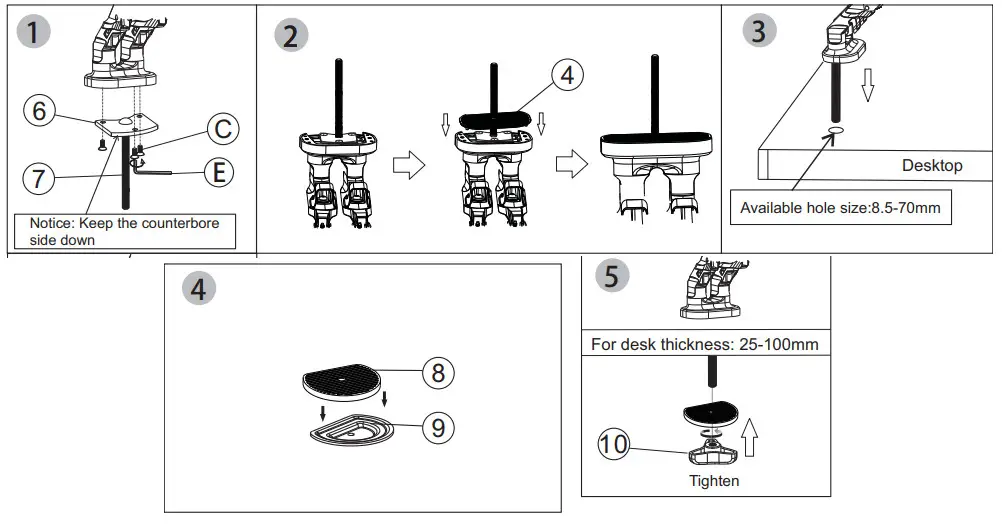 1

6

C

7

E

Notice: Keep the counterbore side down

2

4

3

Desktop

Available hole size:8.5-70mm

4

8

9

5

For desk thickness: 25-100mm

10

Tighten