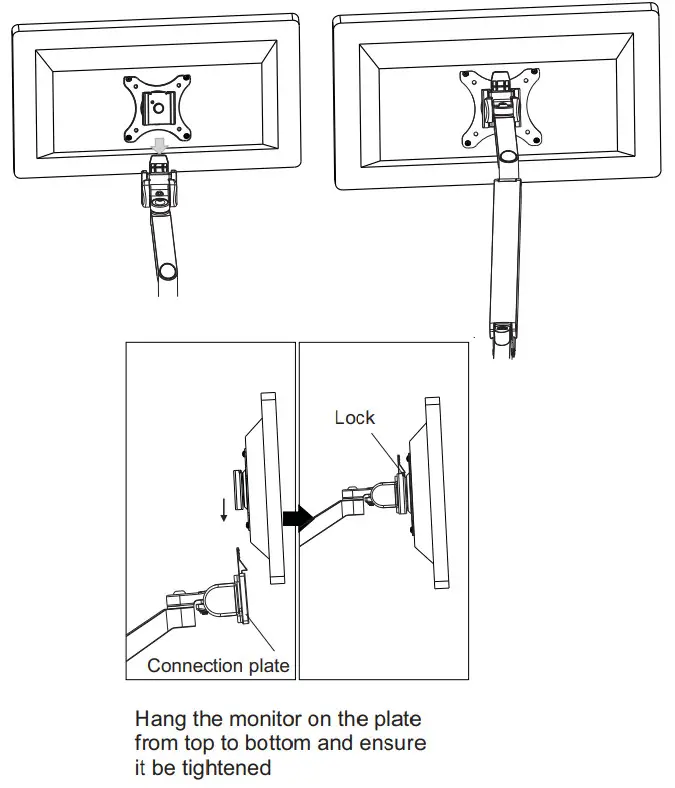 Lock

Connection plate

Hang the monitor on the plate from top to bottom and ensure it be tightened