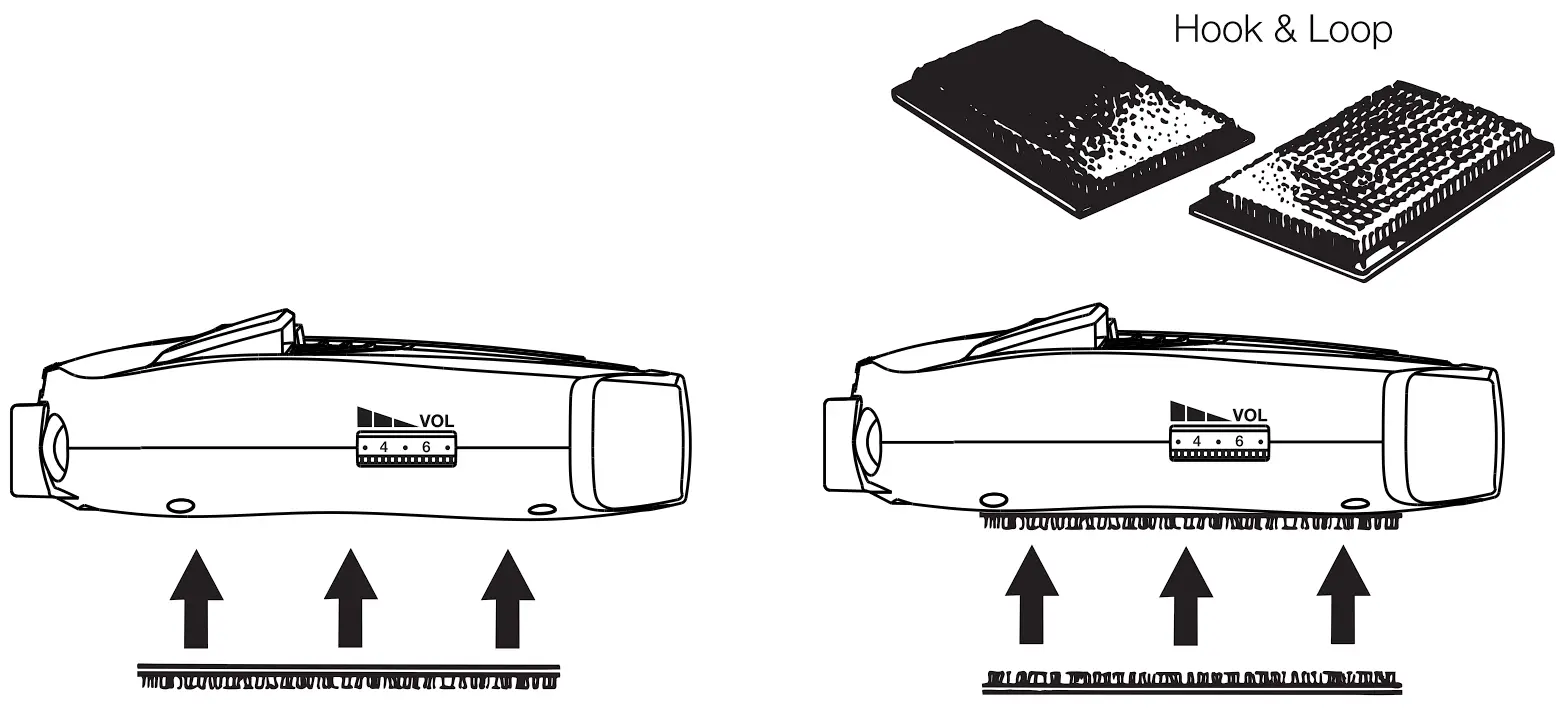 Hook & Loop

VOL
4 6

VOL
4 6