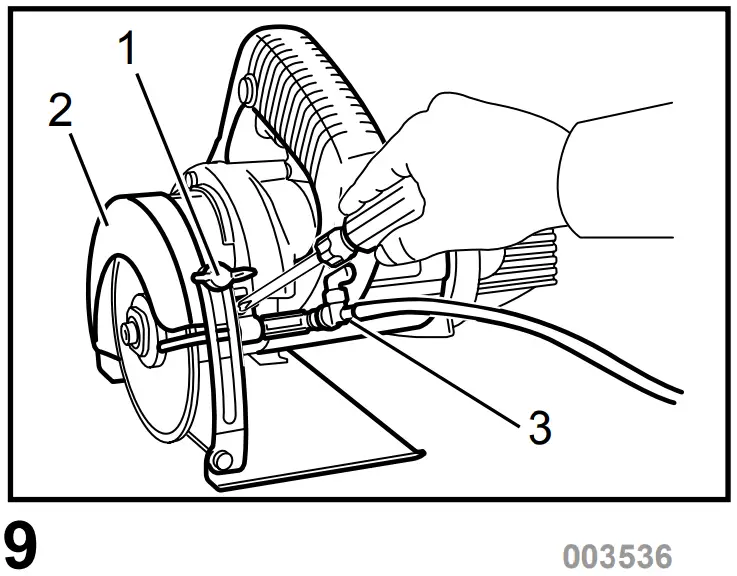 1
2
3
9
003536