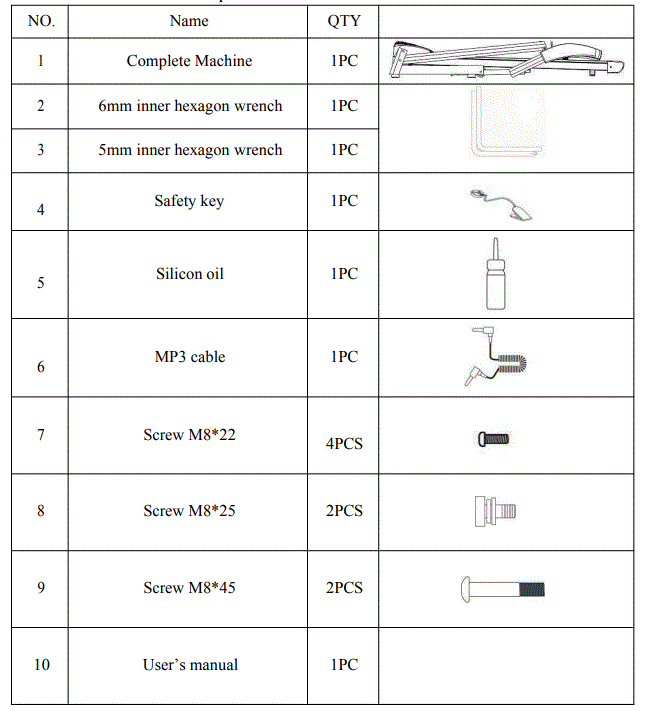 | NO. | Name | QTY | |
|---|---|---|---|
| 1 | Complete Machine | 1PC | |
| 2 | 6mm inner hexagon wrench | 1PC | |
| 3 | 5mm inner hexagon wrench | 1PC | |
| 4 | Safety key | 1PC | |
| 5 | Silicon oil | 1PC | |
| 6 | MP3 cable | 1PC | |
| 7 | Screw M8*22 | 4PCS | |
| 8 | Screw M8*25 | 2PCS | |
| 9 | Screw M8*45 | 2PCS | |
| 10 | User's manual | 1PC | |