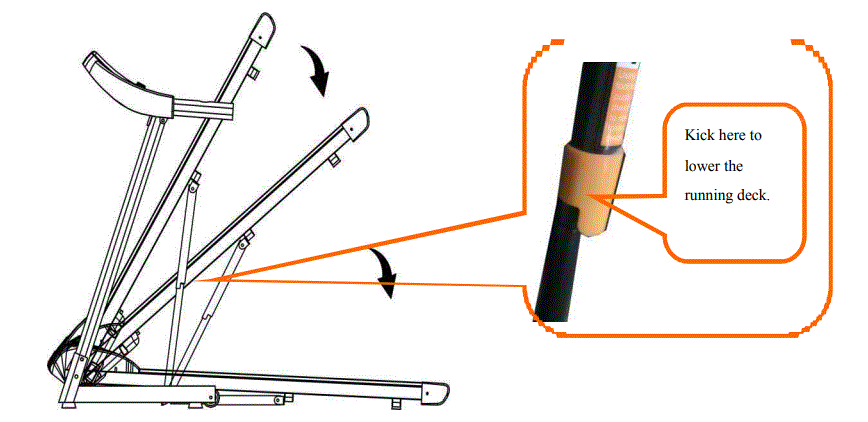 Kick here to lower the running deck.