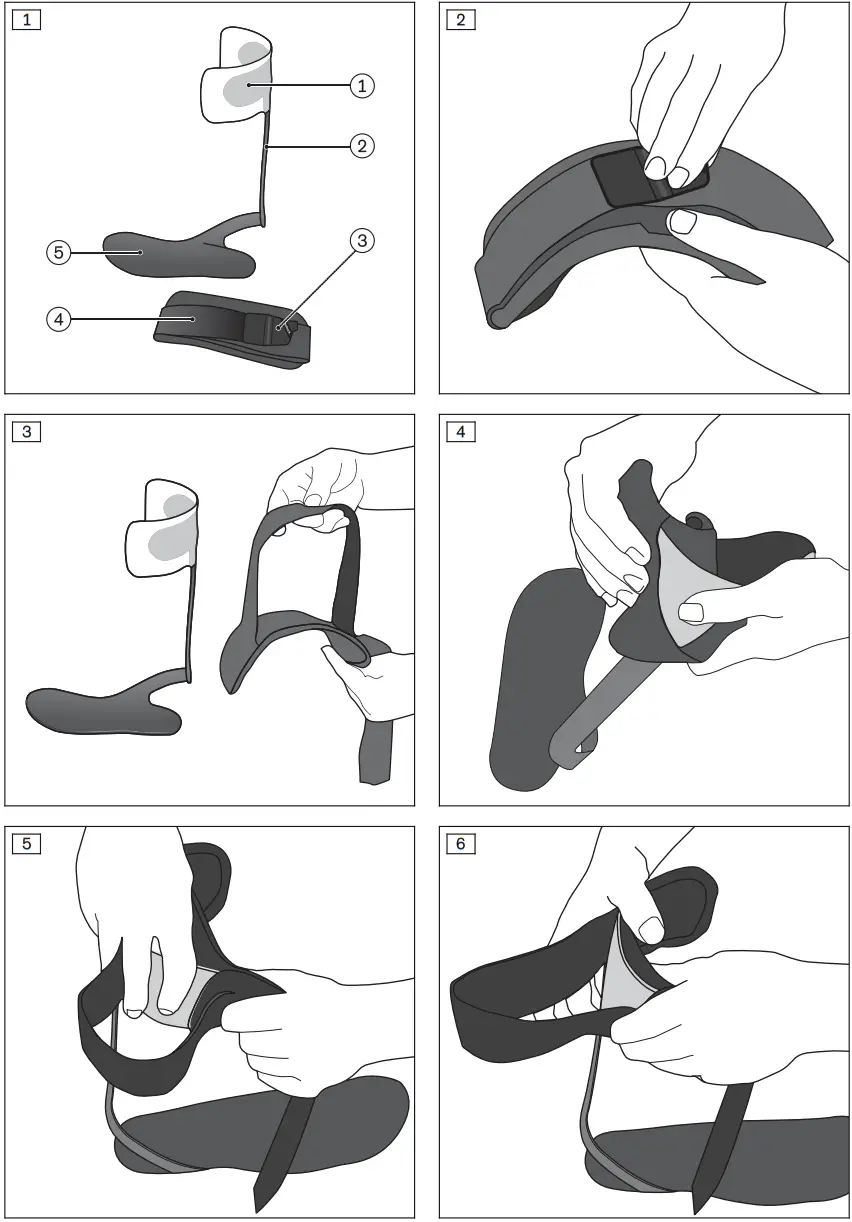 1

1
2
3
5
4

2

3

4

5

6