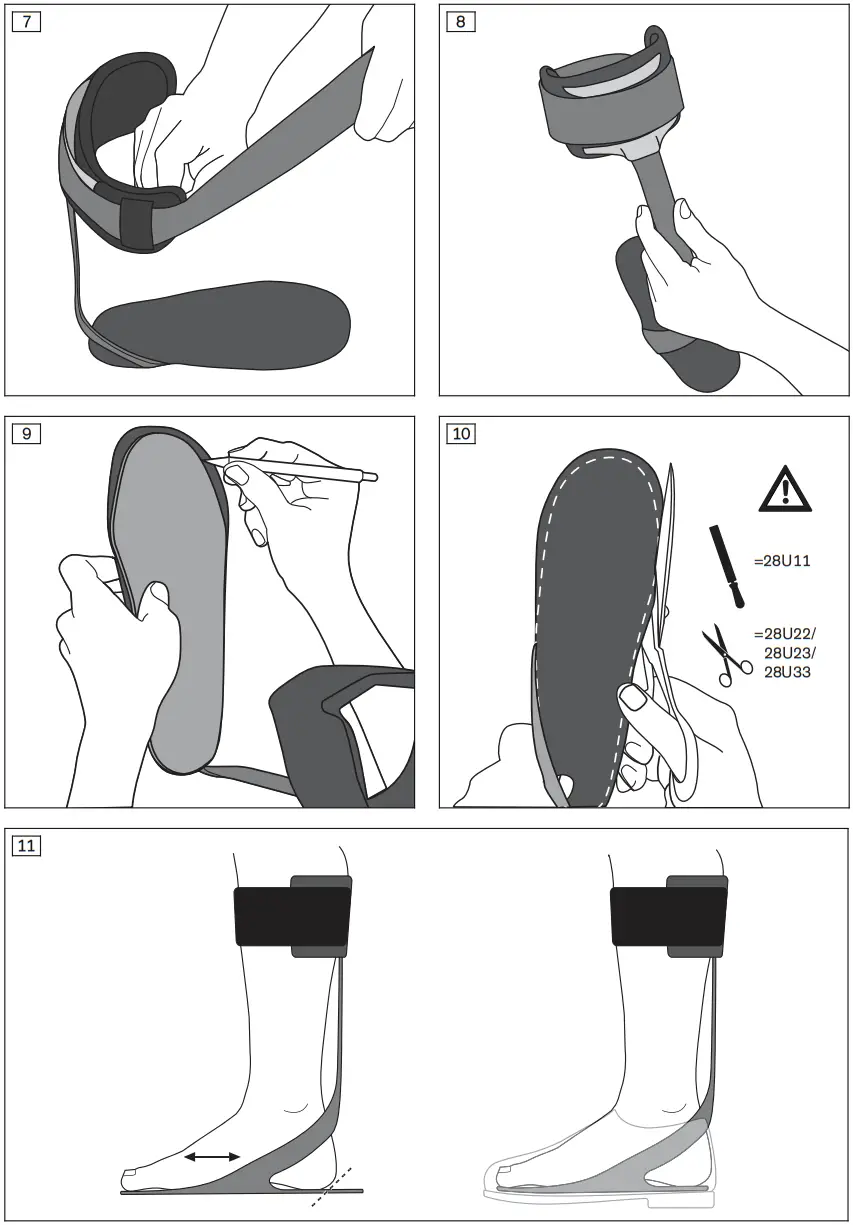 7

8

9

10

=28U11

=28U22/ 28U23/ 28U33

11