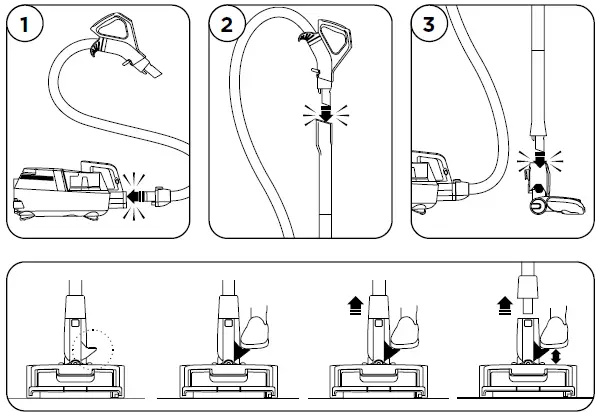 1

2

3