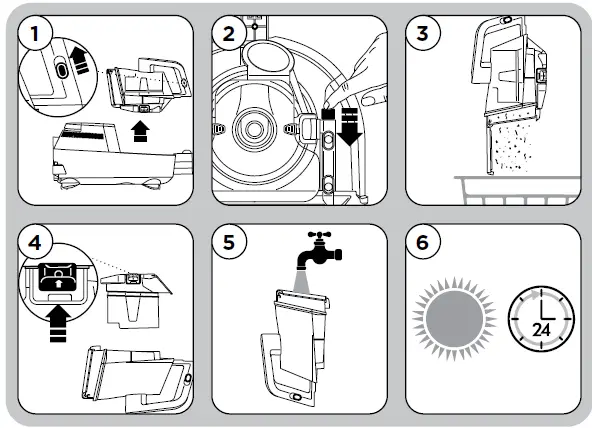 1

2

3

4

5

6

24