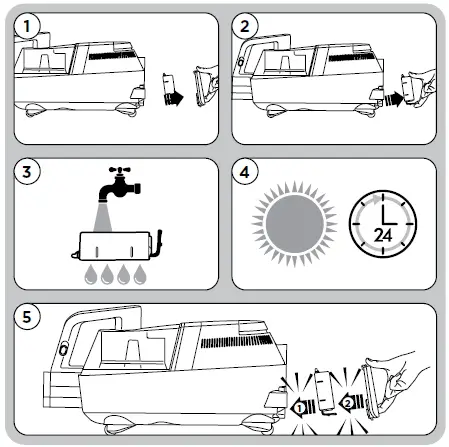 1

2

3

4

24

5

1

2