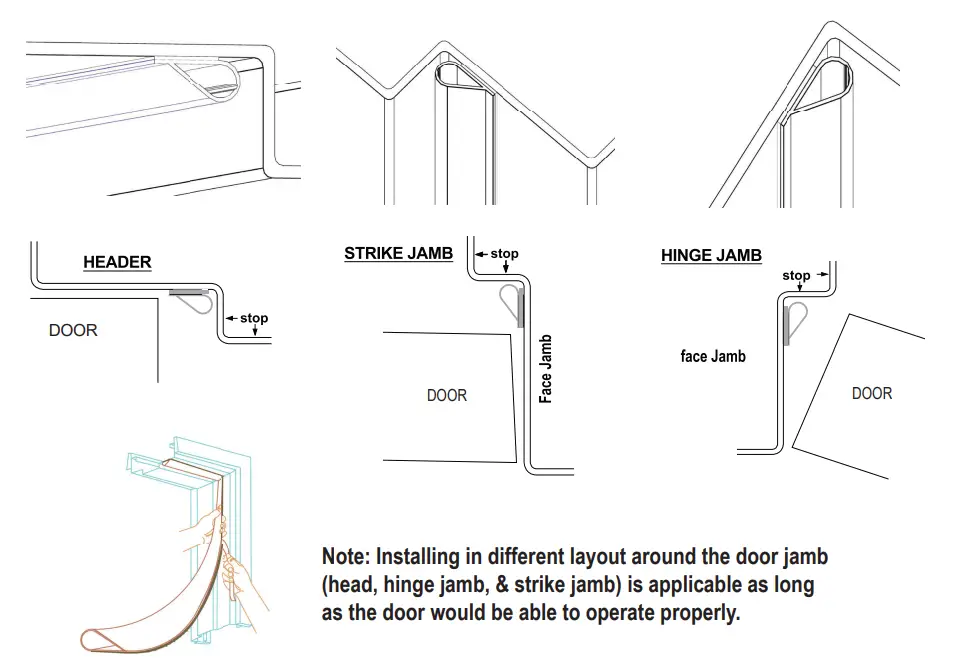 HEADER

DOOR

stop

STRIKE JAMB

stop

Face Jamb

DOOR

HINGE JAMB

stop

face Jamb

DOOR

Note: Installing in different layout around the door jamb (head, hinge jamb, & strike jamb) is applicable as long as the door would be able to operate properly.